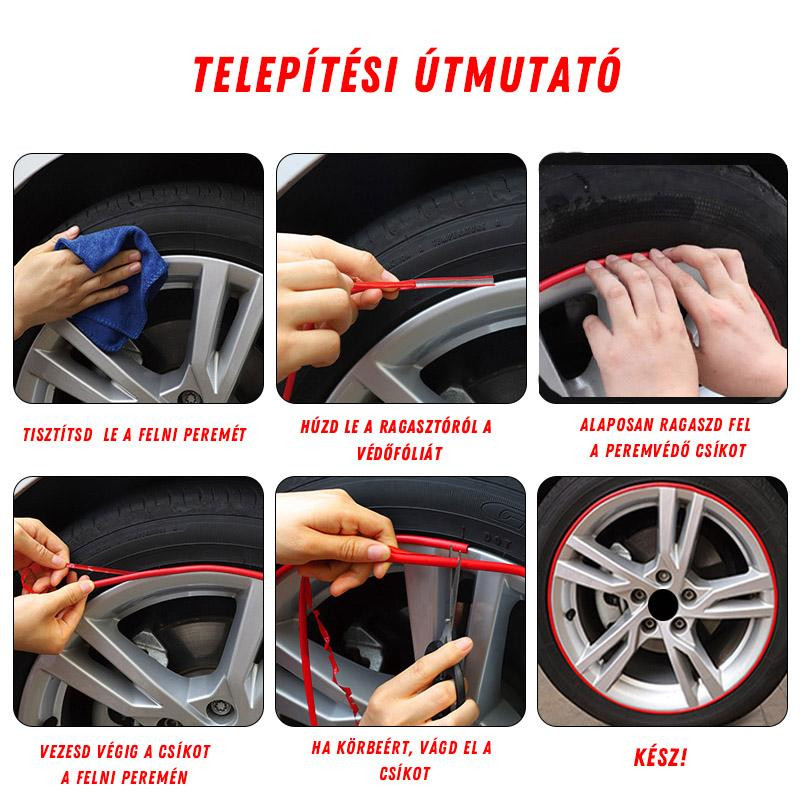 TELEPÍTÉSI ÚTMUTATÓ

TISZTÍTSD LE A FELNI PEREMÉT

HÚZD LE A RAGASZTÓRÓL A VÉDŐFÓLIÁT

ALAPOSAN RAGASZD FEL A PEREMVÉDŐ CSÍKOT

VEZESD VÉGIG A CSÍKOT A FELNI PEREMÉN

HA KÖRBEÉRT, VÁGD EL A CSÍKOT

KÉSZ!